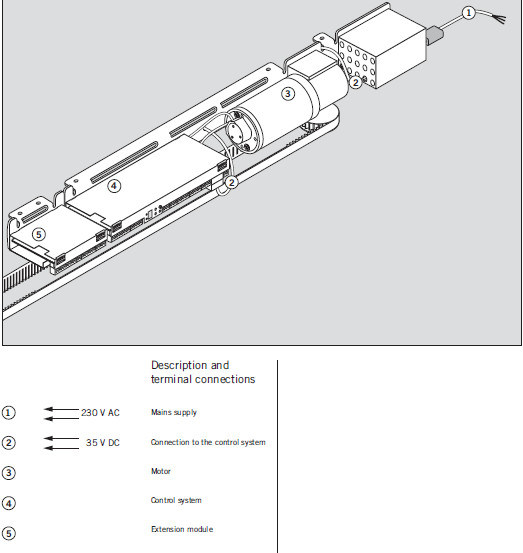 1
2
3
2
4
5

Description and terminal connections

1 230 V AC Mains supply

2 35 V DC Connection to the control system

3 Motor

4 Control system

5 Extension module